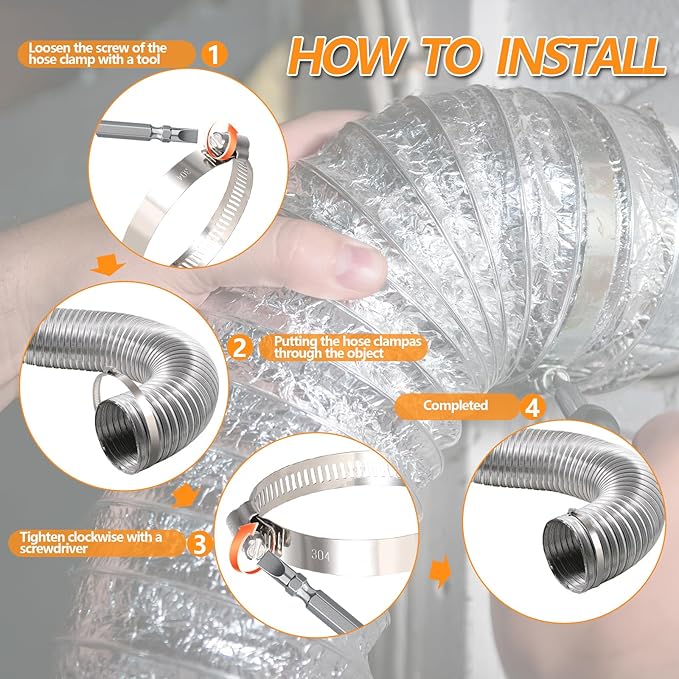 HOW TO INSTALL

Loosen the screw of the hose clamp with a tool 1

304

2 Putting the hose clampas through the object

Completed 4

Tighten clockwise with a screwdriver 3

304