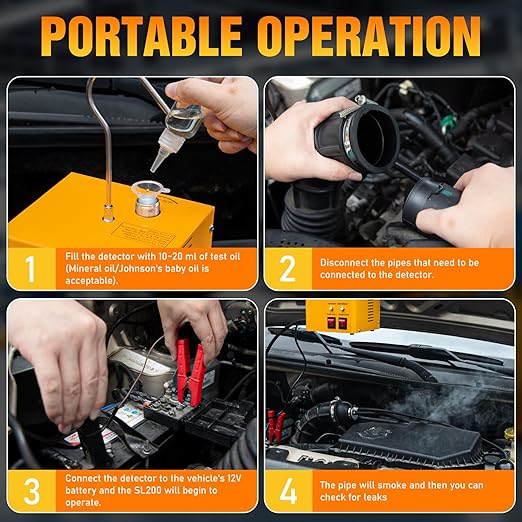 PORTABLE OPERATION

1 Fill the detector with 10-20 ml of test oil (Mineral oil/Johnson's baby oil is acceptable).

2 Disconnect the pipes that need to be connected to the detector.

3 Connect the detector to the vehicle's 12V battery and the SL200 will begin to operate.

4 The pipe will smoke and then you can check for leaks