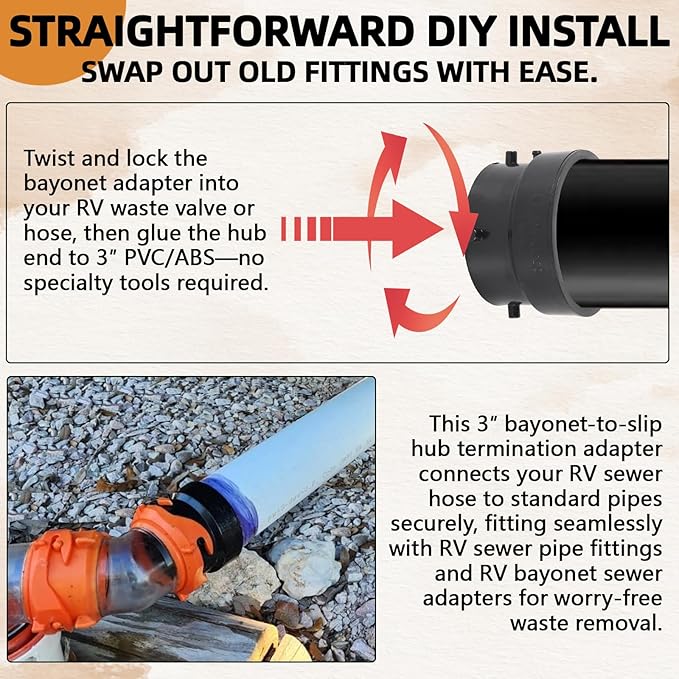 STRAIGHTFORWARD DIY INSTALL
SWAP OUT OLD FITTINGS WITH EASE.

Twist and lock the bayonet adapter into your RV waste valve or hose, then glue the hub end to 3″ PVC/ABS—no specialty tools required.

This 3″ bayonet-to-slip hub termination adapter connects your RV sewer hose to standard pipes securely, fitting seamlessly with RV sewer pipe fittings and RV bayonet sewer adapters for worry-free waste removal.