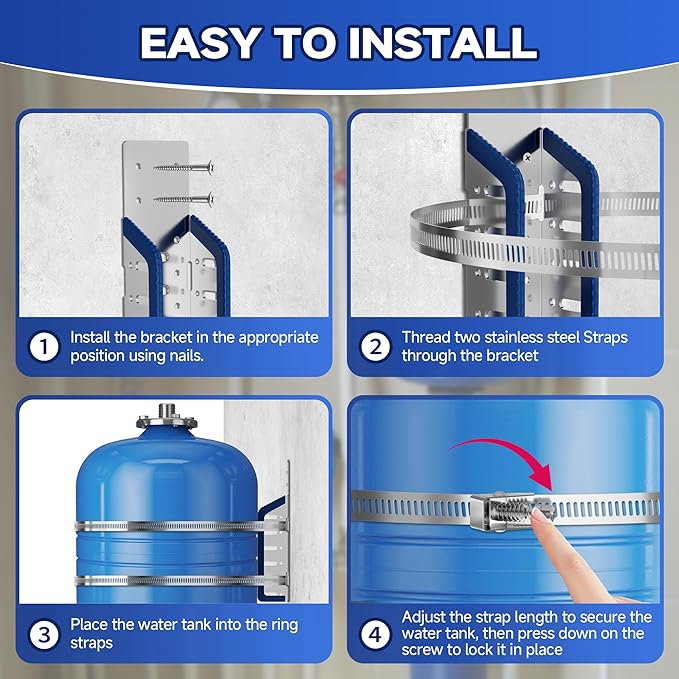 EASY TO INSTALL

1 Install the bracket in the appropriate position using nails.

2 Thread two stainless steel Straps through the bracket

3 Place the water tank into the ring straps

4 Adjust the strap length to secure the water tank, then press down on the screw to lock it in place