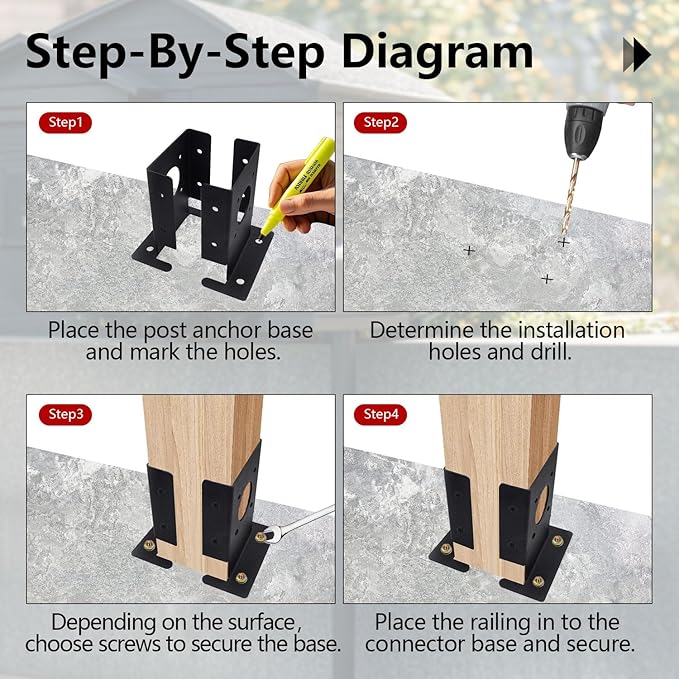 Step-By-Step Diagram

Step1

Place the post anchor base and mark the holes.

Step2

Determine the installation holes and drill.

Step3

Depending on the surface, choose screws to secure the base.

Step4

Place the railing in to the connector base and secure.