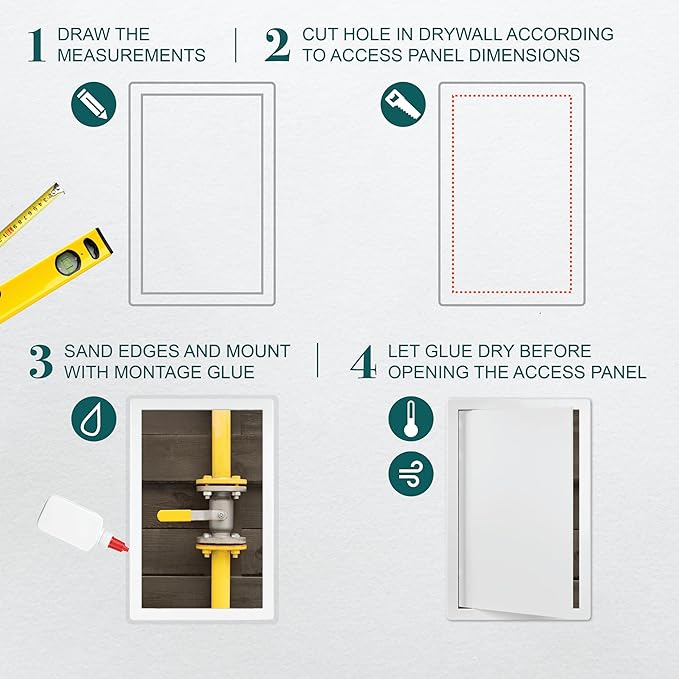 1 DRAW THE MEASUREMENTS

2 CUT HOLE IN DRYWALL ACCORDING TO ACCESS PANEL DIMENSIONS

3 SAND EDGES AND MOUNT WITH MONTAGE GLUE

4 LET GLUE DRY BEFORE OPENING THE ACCESS PANEL