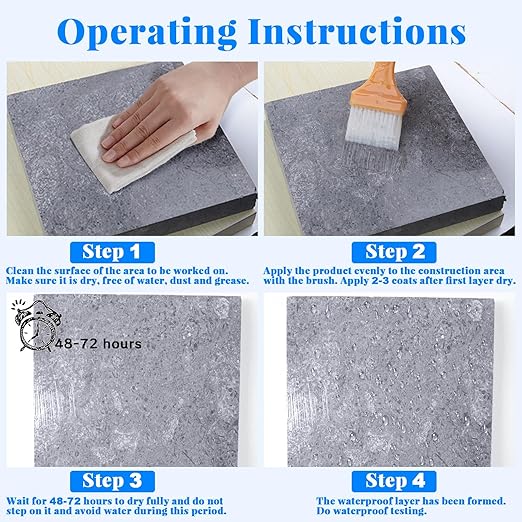 Operating Instructions

Step 1
Clean the surface of the area to be worked on. Make sure it is dry, free of water, dust and grease.

Step 2
Apply the product evenly to the construction area with the brush. Apply 2-3 coats after first layer dry.

48-72 hours

Step 3
Wait for 48-72 hours to dry fully and do not step on it and avoid water during this period.

Step 4
The waterproof layer has been formed. Do waterproof testing.