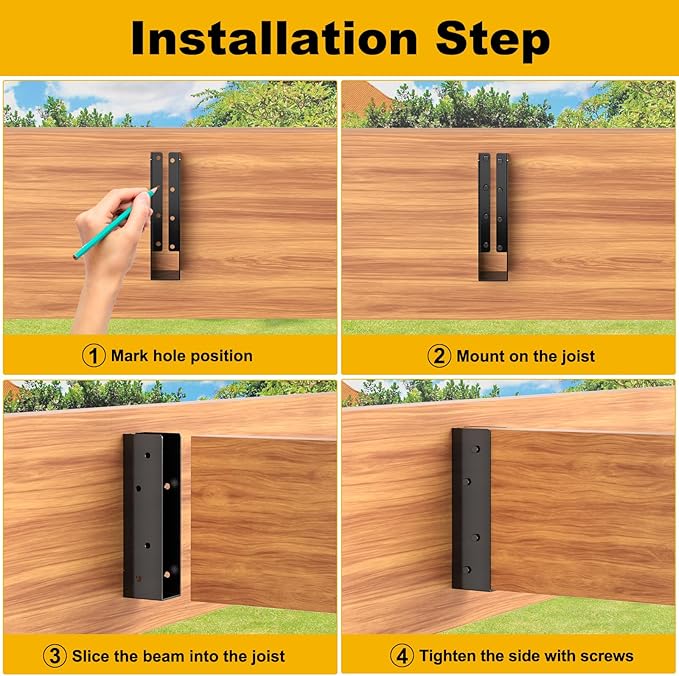 Installation Step

① Mark hole position

② Mount on the joist

③ Slice the beam into the joist

④ Tighten the side with screws