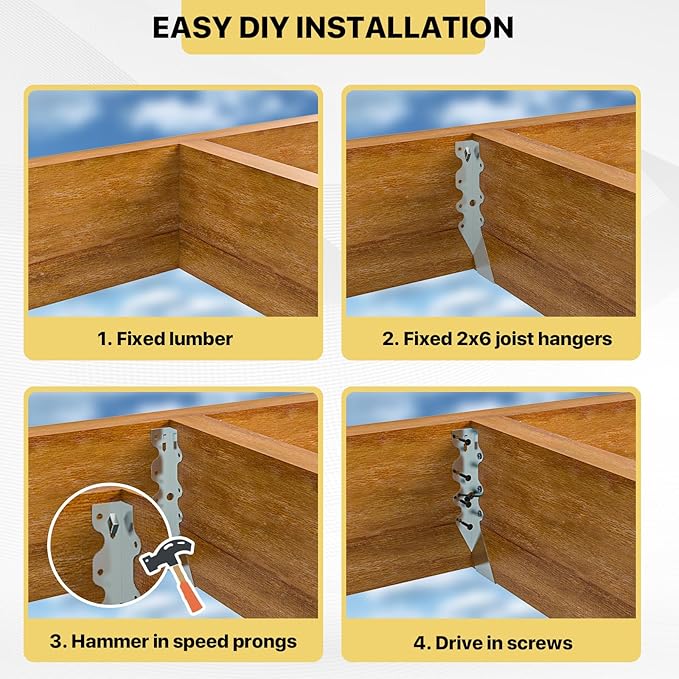 EASY DIY INSTALLATION

1. Fixed lumber

2. Fixed 2x6 joist hangers

3. Hammer in speed prongs

4. Drive in screws