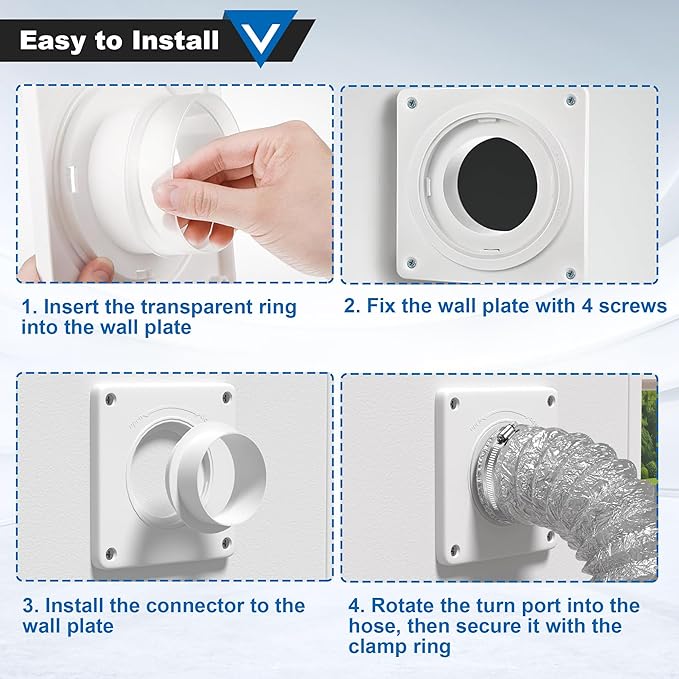 Easy to Install

1. Insert the transparent ring into the wall plate

2. Fix the wall plate with 4 screws

3. Install the connector to the wall plate

4. Rotate the turn port into the hose, then secure it with the clamp ring