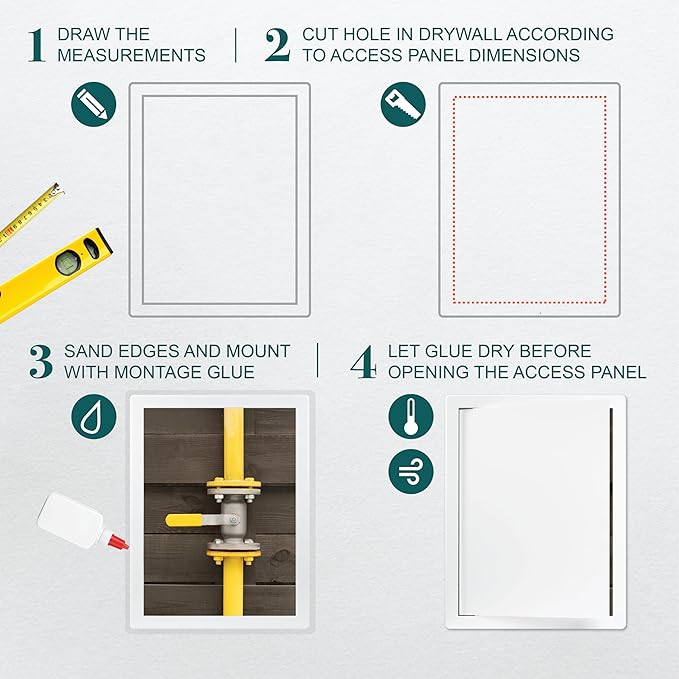 1 DRAW THE MEASUREMENTS

2 CUT HOLE IN DRYWALL ACCORDING TO ACCESS PANEL DIMENSIONS

3 SAND EDGES AND MOUNT WITH MONTAGE GLUE

4 LET GLUE DRY BEFORE OPENING THE ACCESS PANEL