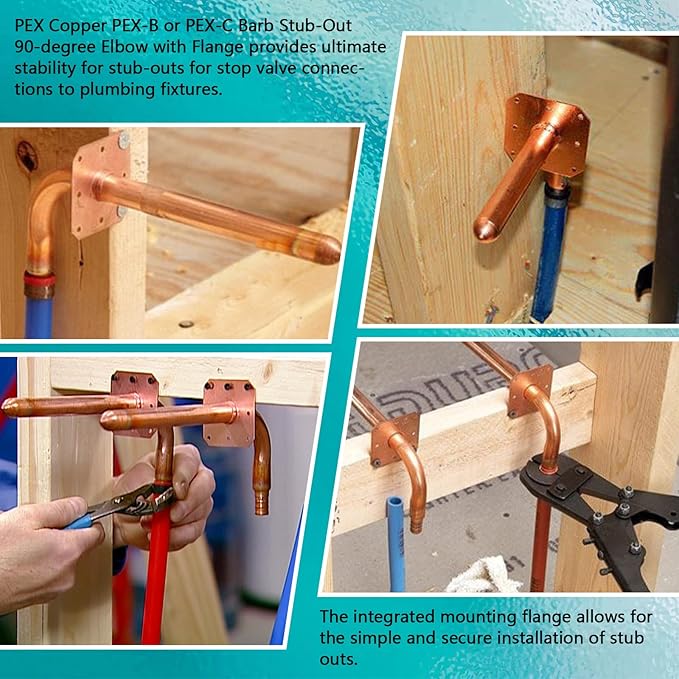 PEX Copper PEX-B or PEX-C Barb Stub-Out 90-degree Elbow with Flange provides ultimate stability for stub-outs for stop valve connections to plumbing fixtures.

The integrated mounting flange allows for the simple and secure installation of stub outs.