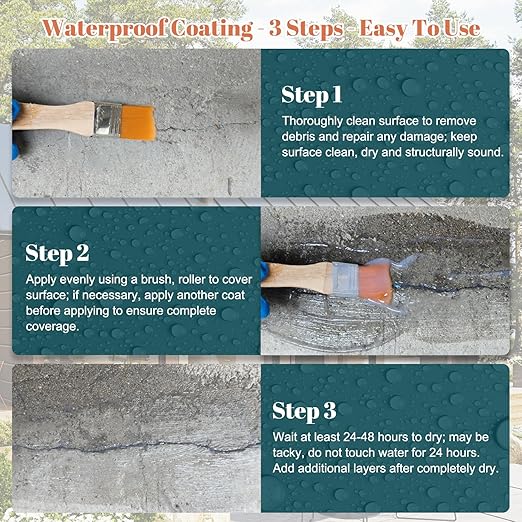 Waterproof Coating - 3 Steps - Easy To Use

Step 1
Thoroughly clean surface to remove debris and repair any damage; keep surface clean, dry and structurally sound.

Step 2
Apply evenly using a brush, roller to cover surface; if necessary, apply another coat before applying to ensure complete coverage.

Step 3
Wait at least 24-48 hours to dry; may be tacky, do not touch water for 24 hours. Add additional layers after completely dry.