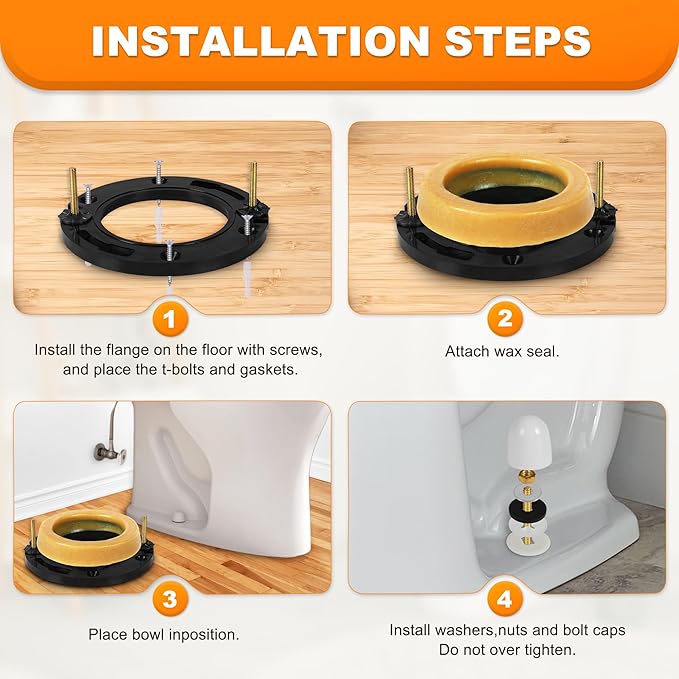 INSTALLATION STEPS

1

Install the flange on the floor with screws, and place the t-bolts and gaskets.

2

Attach wax seal.

3

Place bowl inposition.

4

Install washers,nuts and bolt caps
Do not over tighten.