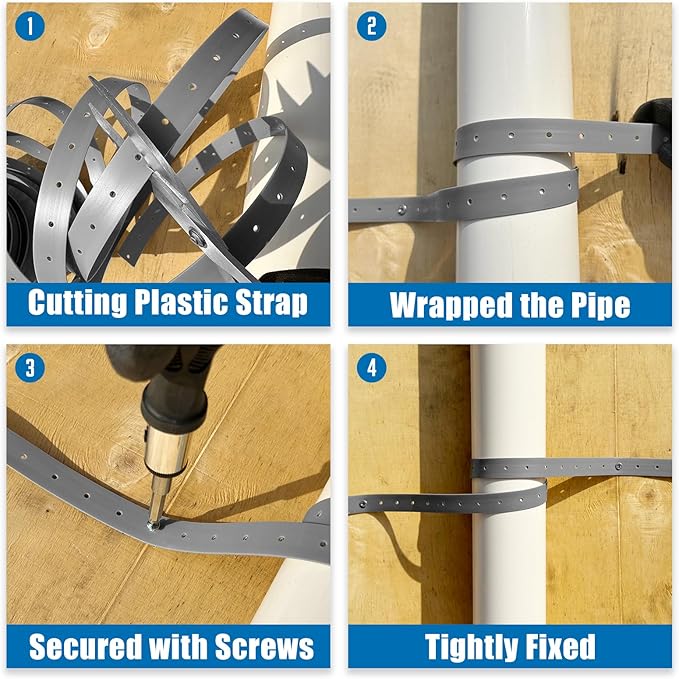 1
Cutting Plastic Strap

2
Wrapped the Pipe

3
Secured with Screws

4
Tightly Fixed