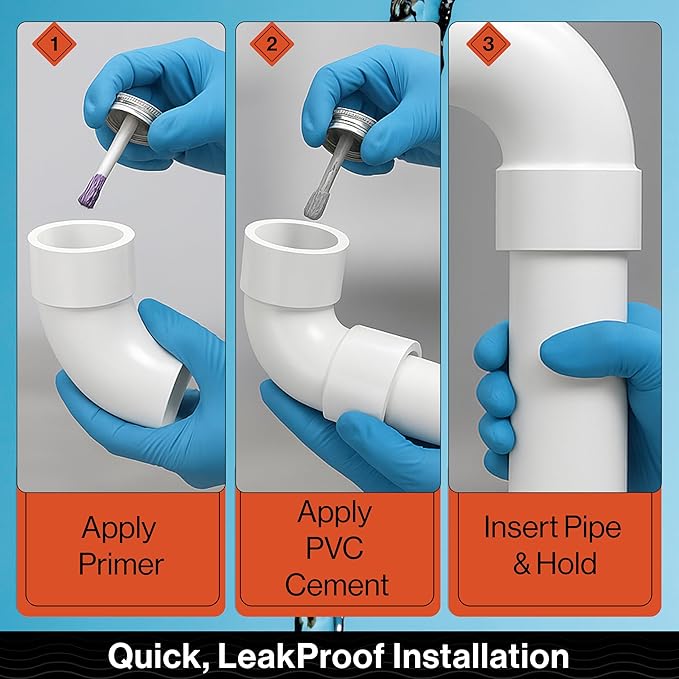 1

Apply Primer

2

Apply PVC Cement

3

Insert Pipe & Hold

Quick, LeakProof Installation