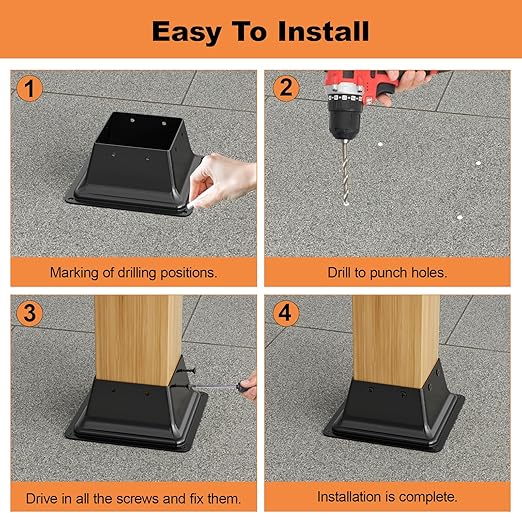 Easy To Install

1

Marking of drilling positions.

2

Drill to punch holes.

3

Drive in all the screws and fix them.

4

Installation is complete.