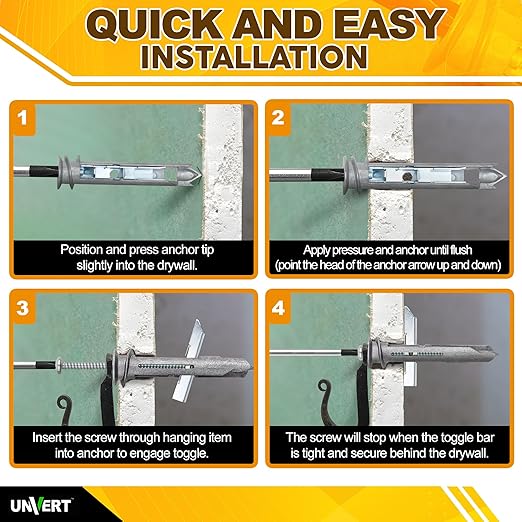 QUICK AND EASY INSTALLATION

1
Position and press anchor tip slightly into the drywall.

2
Apply pressure and anchor until flush (point the head of the anchor arrow up and down)

3
Insert the screw through hanging item into anchor to engage toggle.

4
The screw will stop when the toggle bar is tight and secure behind the drywall.

UNVERT