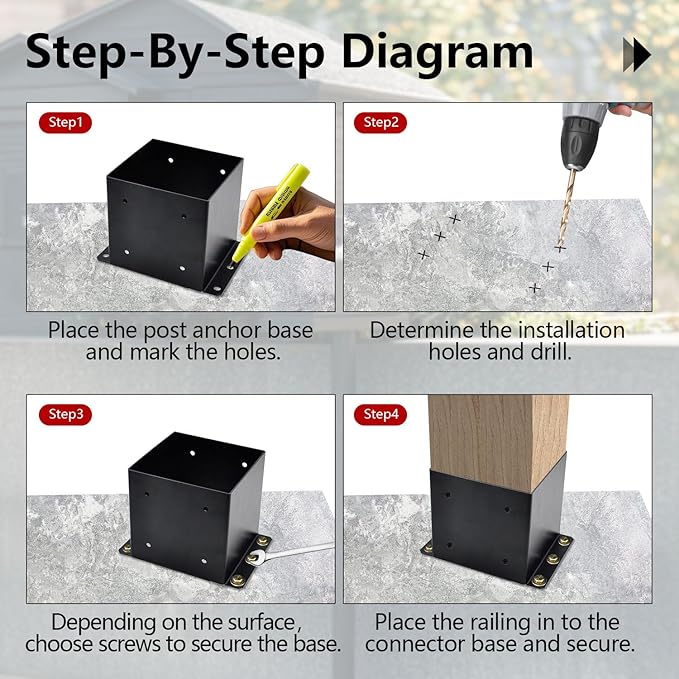 Step-By-Step Diagram

Step1

Place the post anchor base and mark the holes.

Step2

Determine the installation holes and drill.

Step3

Depending on the surface, choose screws to secure the base.

Step4

Place the railing in to the connector base and secure.