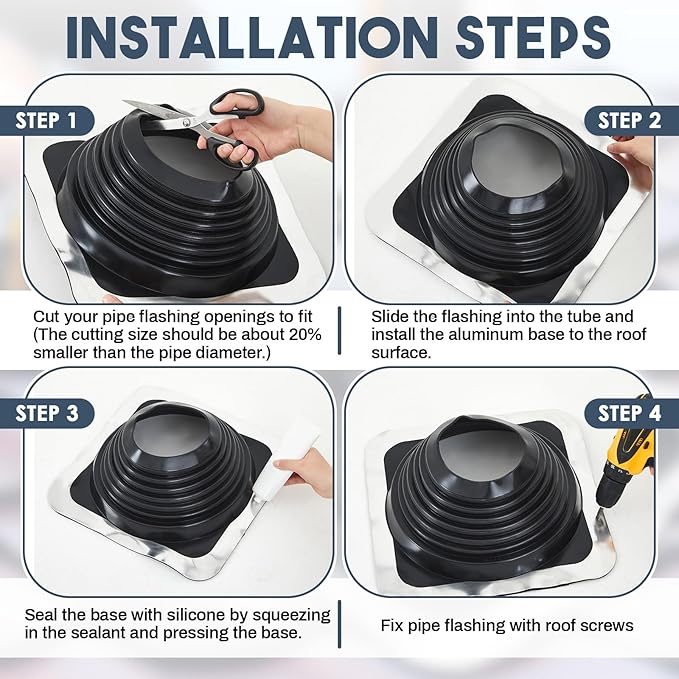 INSTALLATION STEPS

STEP 1

Cut your pipe flashing openings to fit (The cutting size should be about 20% smaller than the pipe diameter.)

STEP 2

Slide the flashing into the tube and install the aluminum base to the roof surface.

STEP 3

Seal the base with silicone by squeezing in the sealant and pressing the base.

STEP 4

Fix pipe flashing with roof screws