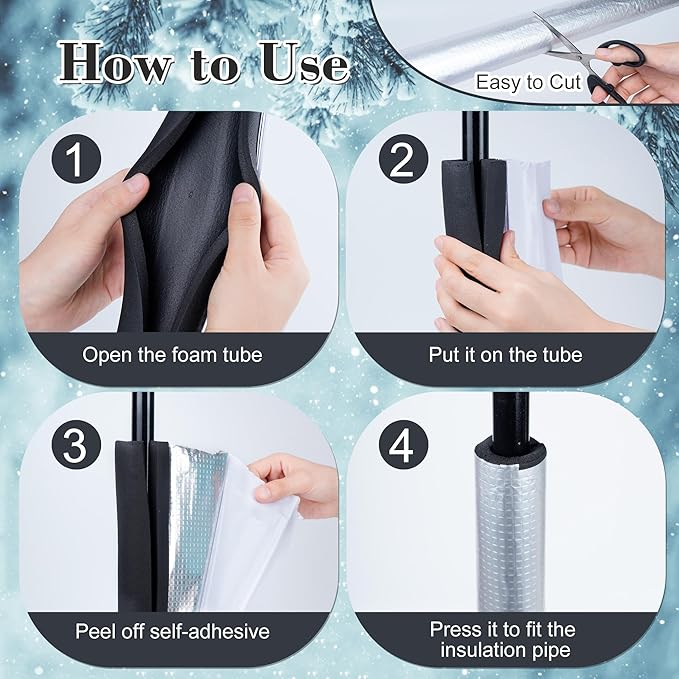 How to Use

Easy to Cut

1

Open the foam tube

2

Put it on the tube

3

Peel off self-adhesive

4

Press it to fit the insulation pipe