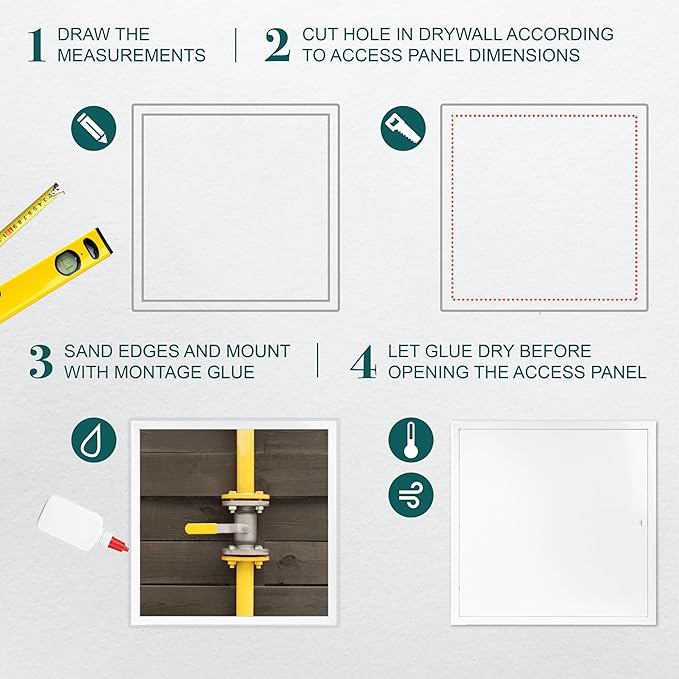 1 DRAW THE MEASUREMENTS

2 CUT HOLE IN DRYWALL ACCORDING TO ACCESS PANEL DIMENSIONS

3 SAND EDGES AND MOUNT WITH MONTAGE GLUE

4 LET GLUE DRY BEFORE OPENING THE ACCESS PANEL