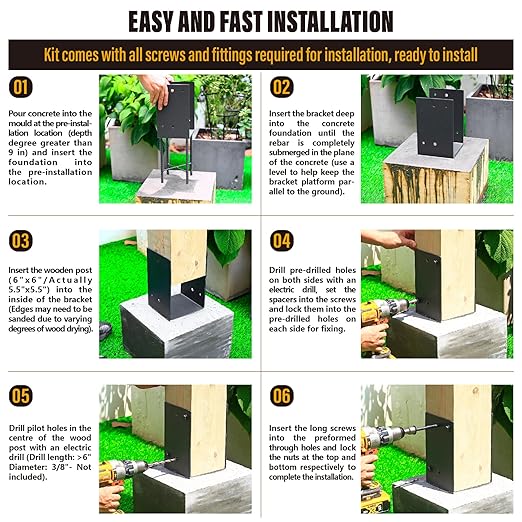 EASY AND FAST INSTALLATION

Kit comes with all screws and fittings required for installation, ready to install

01

Pour concrete into the mould at the pre-installation location (depth degree greater than 9 in) and insert the foundation into the pre-installation location.

02

Insert the bracket deep into the concrete foundation until the rebar is completely submerged in the plane of the concrete (use a level to help keep the bracket platform parallel to the ground).

03

Insert the wooden post (6"x6"/Actually 5.5"x5.5") into the inside of the bracket (Edges may need to be sanded due to varying degrees of wood drying).

04

Drill pre-drilled holes on both sides with an electric drill, set the spacers into the screws and lock them into the pre-drilled holes on each side for fixing.

05

Drill pilot holes in the centre of the wood post with an electric drill (Drill length: >6" Diameter: 3/8"- Not included).

06

Insert the long screws into the preformed through holes and lock the nuts at the top and bottom respectively to complete the installation.