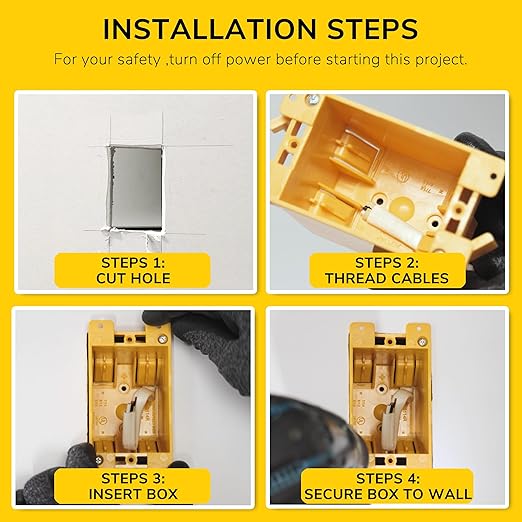 INSTALLATION STEPS

For your safety ,turn off power before starting this project.

STEPS 1:
CUT HOLE

STEPS 2:
THREAD CABLES

STEPS 3:
INSERT BOX

STEPS 4:
SECURE BOX TO WALL