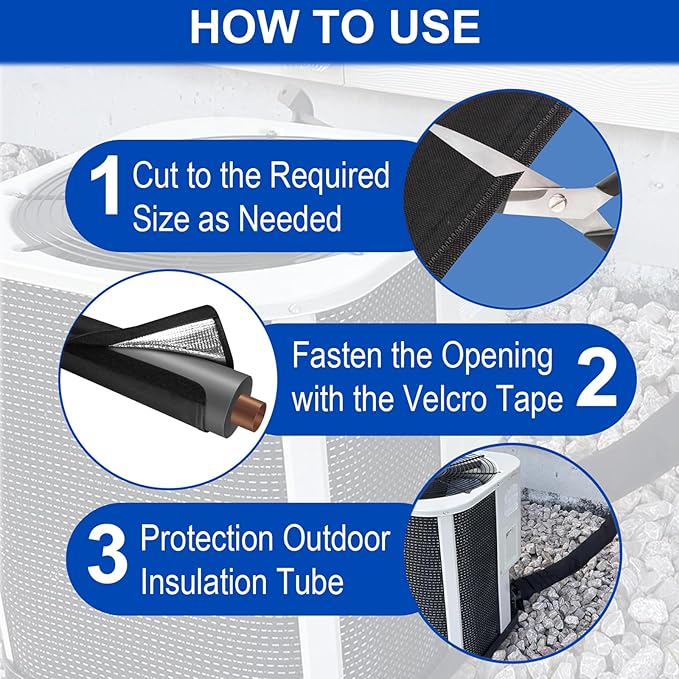 HOW TO USE

1 Cut to the Required Size as Needed

Fasten the Opening with the Velcro Tape 2

3 Protection Outdoor Insulation Tube