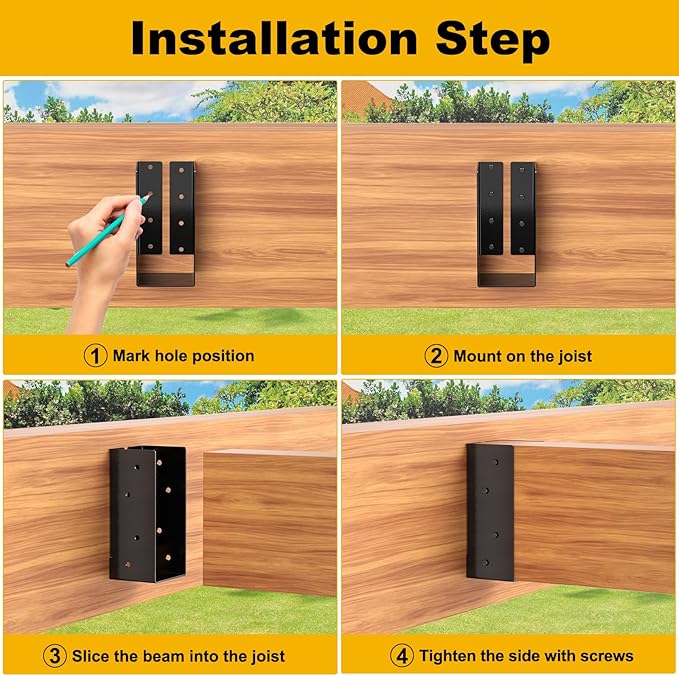 Installation Step

① Mark hole position

② Mount on the joist

③ Slice the beam into the joist

④ Tighten the side with screws