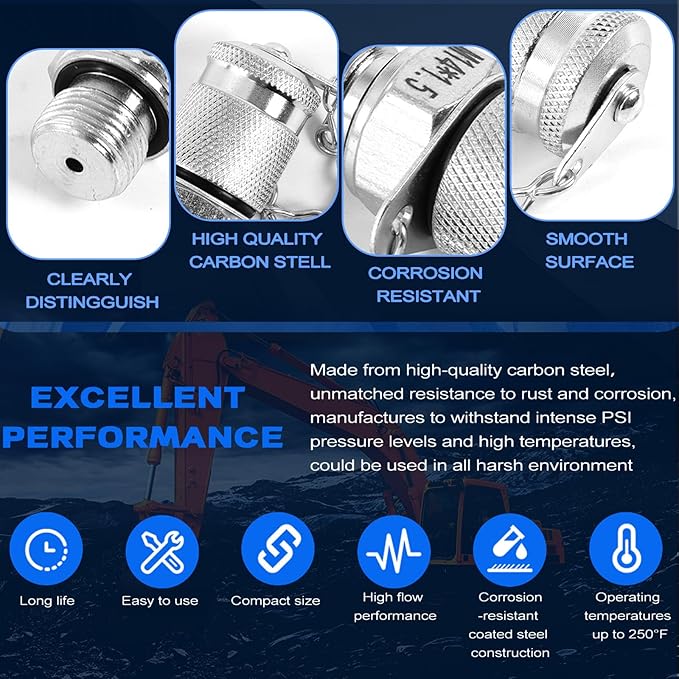 M14*1.5

CLEARLY DISTINGGUISH

HIGH QUALITY CARBON STELL

CORROSION RESISTANT

SMOOTH SURFACE

EXCELLENT PERFORMANCE

Made from high-quality carbon steel, unmatched resistance to rust and corrosion, manufactures to withstand intense PSI pressure levels and high temperatures, could be used in all harsh environment

Long life

Easy to use

Compact size

High flow performance

Corrosion -resistant coated steel construction

Operating temperatures up to 250°F