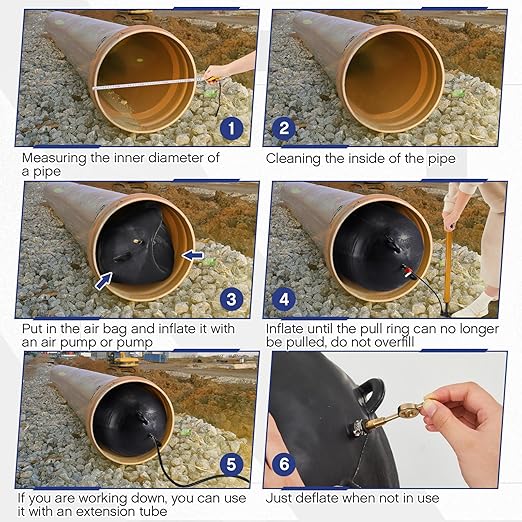 1
Measuring the inner diameter of a pipe

2
Cleaning the inside of the pipe

3
Put in the air bag and inflate it with an air pump or pump

4
Inflate until the pull ring can no longer be pulled, do not overfill

5
If you are working down, you can use it with an extension tube

6
Just deflate when not in use