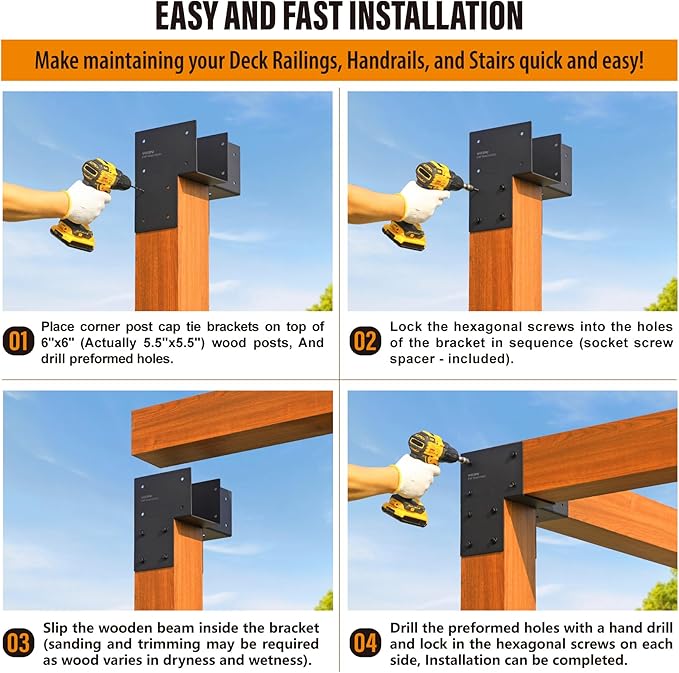 EASY AND FAST INSTALLATION

Make maintaining your Deck Railings, Handrails, and Stairs quick and easy!

01 Place corner post cap tie brackets on top of 6"x6" (Actually 5.5"x5.5") wood posts, And drill preformed holes.

02 Lock the hexagonal screws into the holes of the bracket in sequence (socket screw spacer - included).

03 Slip the wooden beam inside the bracket (sanding and trimming may be required as wood varies in dryness and wetness).

04 Drill the preformed holes with a hand drill and lock in the hexagonal screws on each side, Installation can be completed.