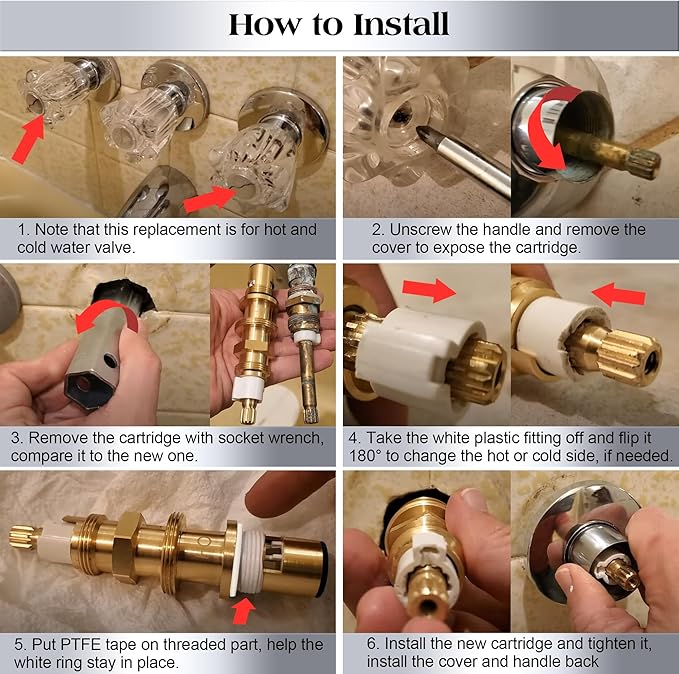 How to Install

1. Note that this replacement is for hot and cold water valve.

2. Unscrew the handle and remove the cover to expose the cartridge.

3. Remove the cartridge with socket wrench, compare it to the new one.

4. Take the white plastic fitting off and flip it 180° to change the hot or cold side, if needed.

5. Put PTFE tape on threaded part, help the white ring stay in place.

6. Install the new cartridge and tighten it, install the cover and handle back