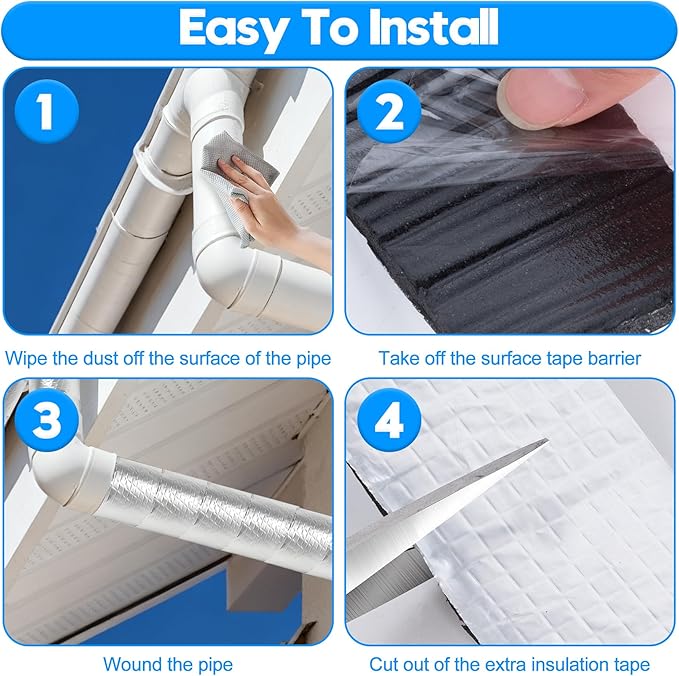 Easy To Install

1

Wipe the dust off the surface of the pipe

2

Take off the surface tape barrier

3

Wound the pipe

4

Cut out of the extra insulation tape