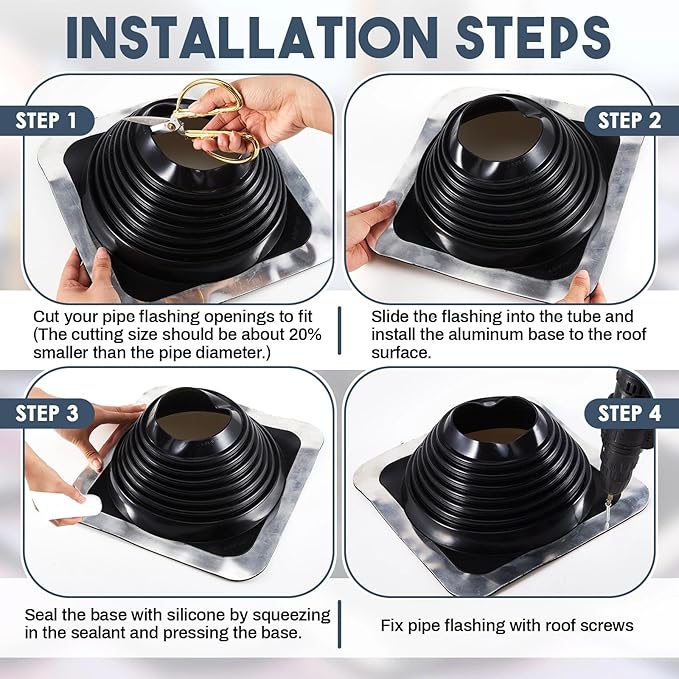 INSTALLATION STEPS

STEP 1

Cut your pipe flashing openings to fit (The cutting size should be about 20% smaller than the pipe diameter.)

STEP 2

Slide the flashing into the tube and install the aluminum base to the roof surface.

STEP 3

Seal the base with silicone by squeezing in the sealant and pressing the base.

STEP 4

Fix pipe flashing with roof screws