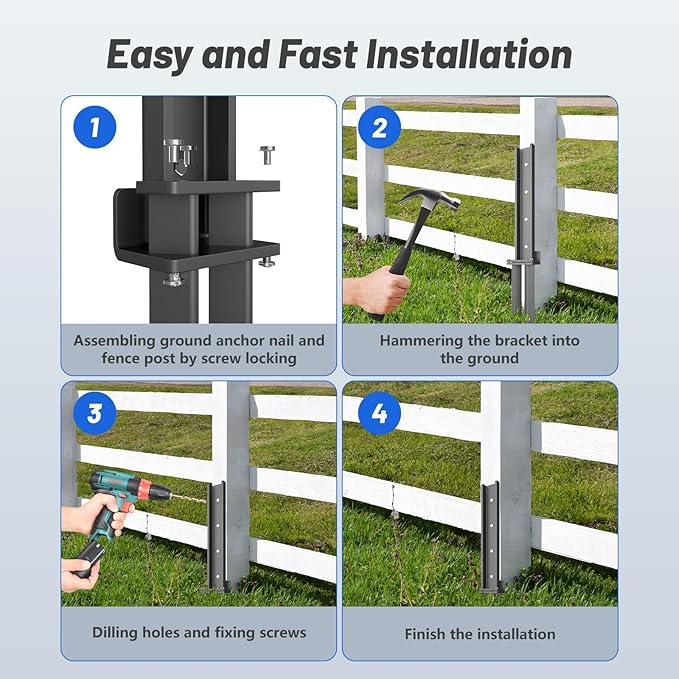 Easy and Fast Installation

1

Assembling ground anchor nail and fence post by screw locking

2

Hammering the bracket into the ground

3

Dilling holes and fixing screws

4

Finish the installation