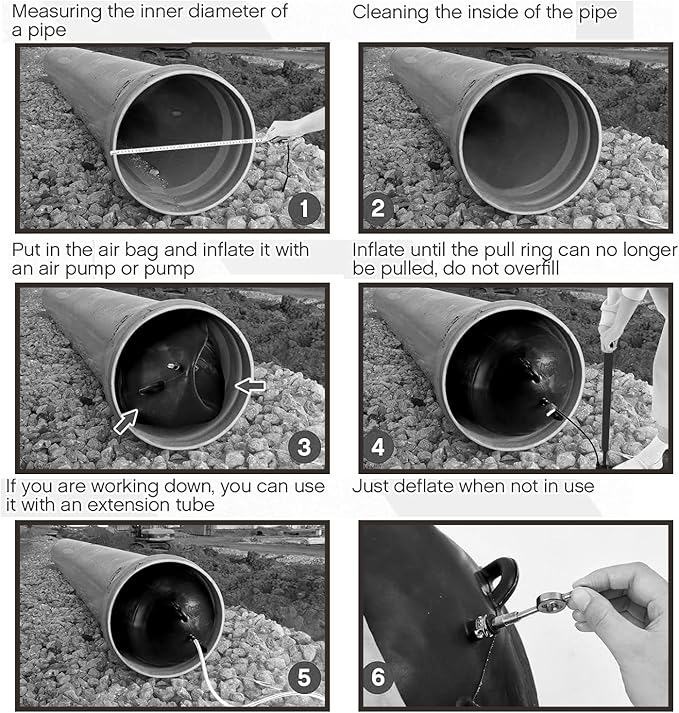 Measuring the inner diameter of a pipe

1

Cleaning the inside of the pipe

2

Put in the air bag and inflate it with an air pump or pump

3

Inflate until the pull ring can no longer be pulled, do not overfill

4

If you are working down, you can use it with an extension tube

5

Just deflate when not in use

6