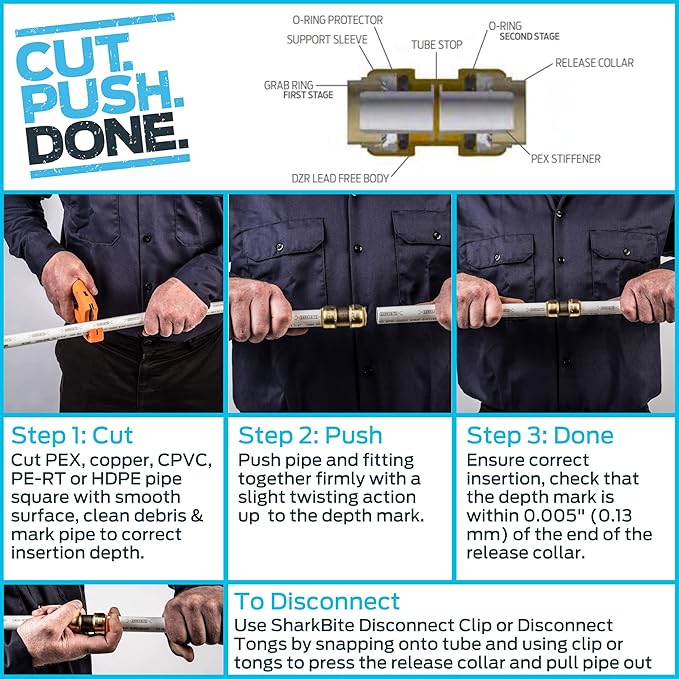 CUT.
PUSH.
DONE.

O-RING PROTECTOR
SUPPORT SLEEVE
TUBE STOP
O-RING
SECOND STAGE
RELEASE COLLAR
GRAB RING
FIRST STAGE
PEX STIFFENER
DZR LEAD FREE BODY

Step 1: Cut
Cut PEX, copper, CPVC, PE-RT or HDPE pipe square with smooth surface, clean debris & mark pipe to correct insertion depth.

Step 2: Push
Push pipe and fitting together firmly with a slight twisting action up to the depth mark.

Step 3: Done
Ensure correct insertion, check that the depth mark is within 0.005" (0.13 mm) of the end of the release collar.

To Disconnect
Use SharkBite Disconnect Clip or Disconnect Tongs by snapping onto tube and using clip or tongs to press the release collar and pull pipe out