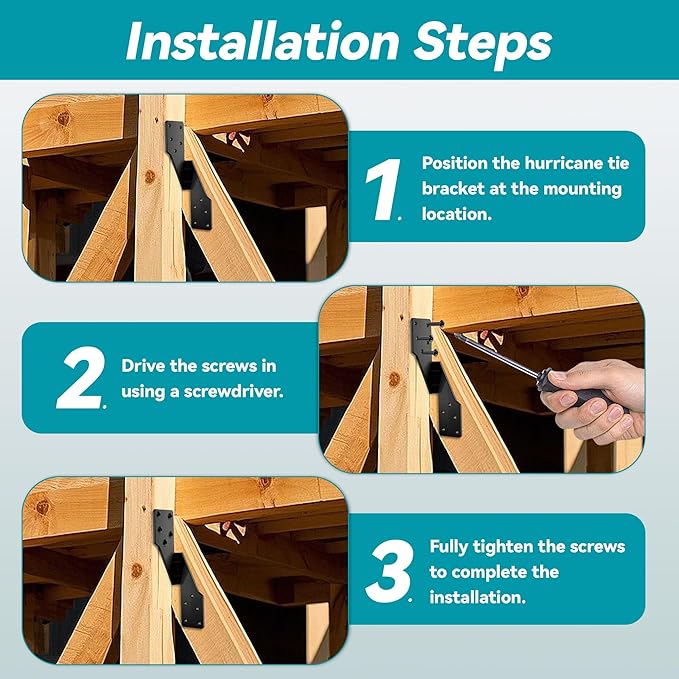 Installation Steps

1. Position the hurricane tie bracket at the mounting location.

2. Drive the screws in using a screwdriver.

3. Fully tighten the screws to complete the installation.