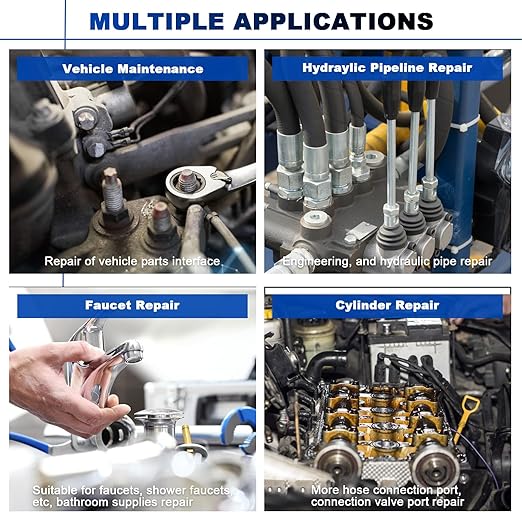 MULTIPLE APPLICATIONS

Vehicle Maintenance

Repair of vehicle parts interface

Hydraylic Pipeline Repair

Engineering, and hydraulic pipe repair

Faucet Repair

Suitable for faucets, shower faucets, etc, bathroom supplies repair

Cylinder Repair

More hose connection port, connection valve port repair