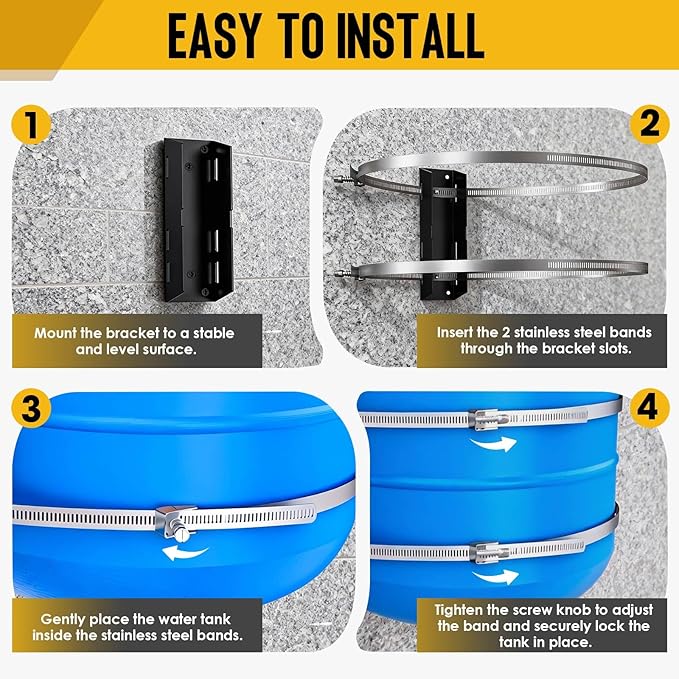 EASY TO INSTALL

1

Mount the bracket to a stable and level surface.

2

Insert the 2 stainless steel bands through the bracket slots.

3

Gently place the water tank inside the stainless steel bands.

4

Tighten the screw knob to adjust the band and securely lock the tank in place.