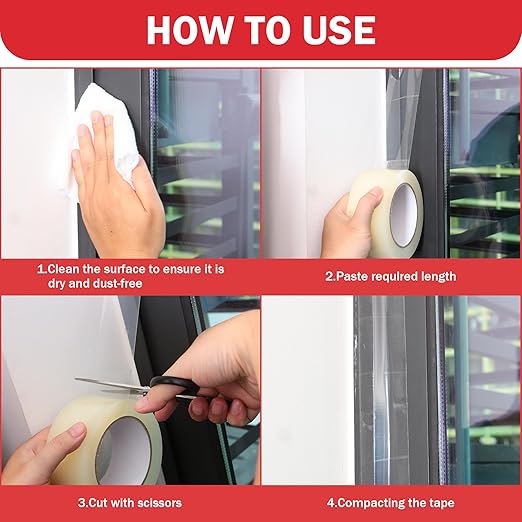 HOW TO USE

1.Clean the surface to ensure it is dry and dust-free

2.Paste required length

3.Cut with scissors

4.Compacting the tape