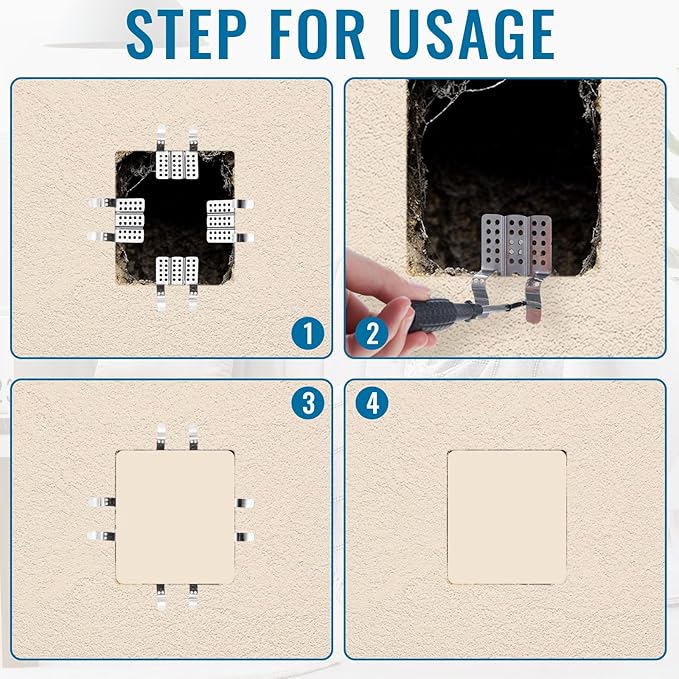 STEP FOR USAGE

1

2

3

4