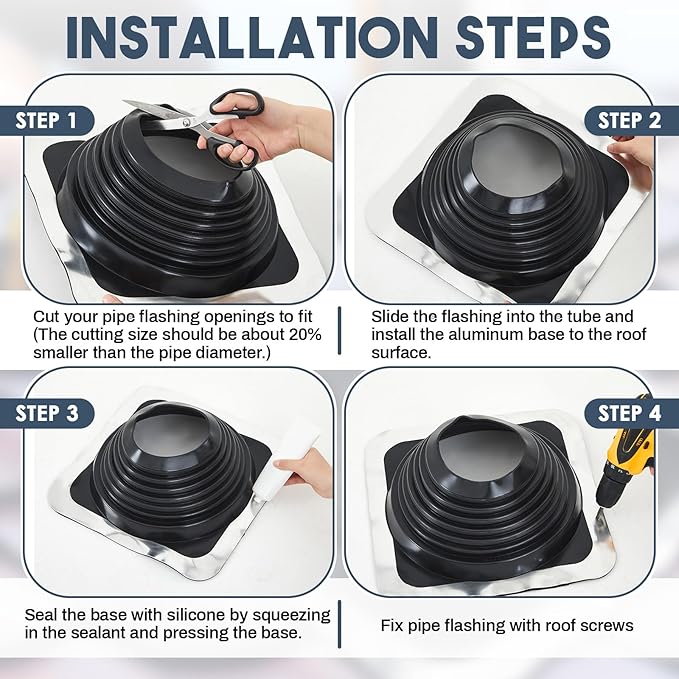 INSTALLATION STEPS

STEP 1

Cut your pipe flashing openings to fit (The cutting size should be about 20% smaller than the pipe diameter.)

STEP 2

Slide the flashing into the tube and install the aluminum base to the roof surface.

STEP 3

Seal the base with silicone by squeezing in the sealant and pressing the base.

STEP 4

Fix pipe flashing with roof screws