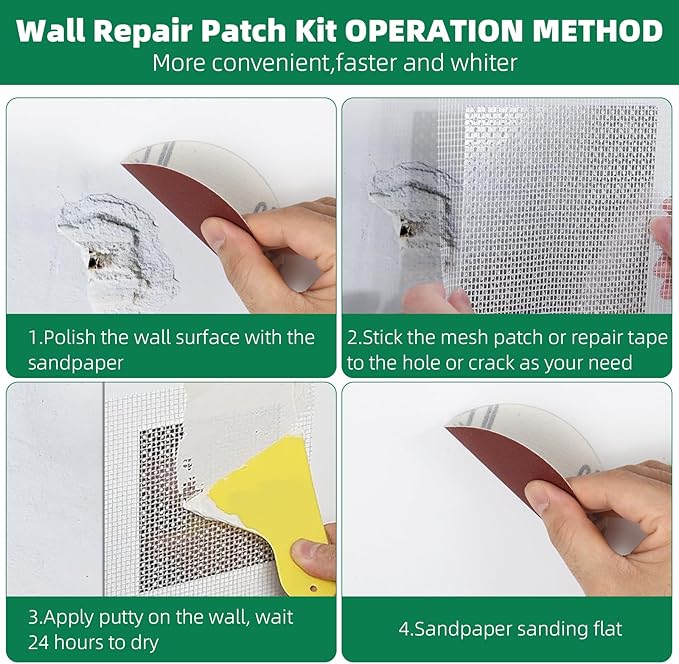 Wall Repair Patch Kit OPERATION METHOD
More convenient,faster and whiter

1.Polish the wall surface with the sandpaper

2.Stick the mesh patch or repair tape to the hole or crack as your need

3.Apply putty on the wall, wait 24 hours to dry

4.Sandpaper sanding flat