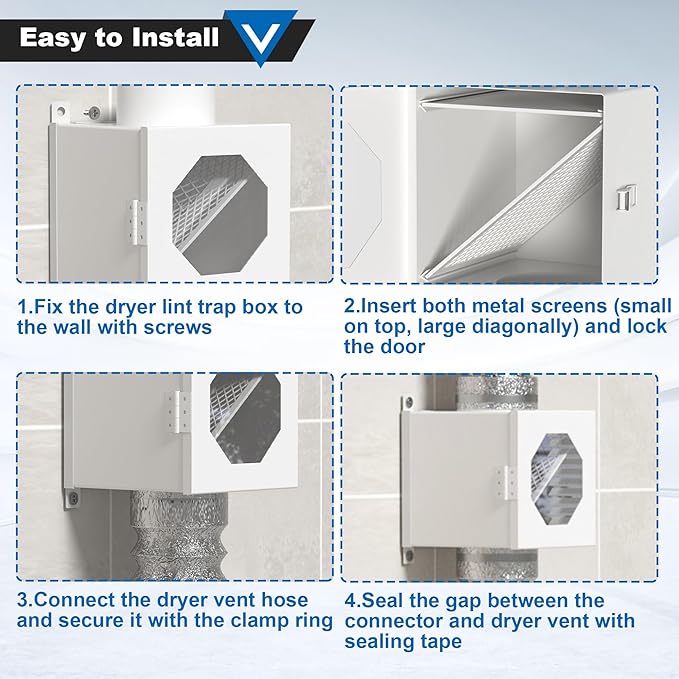 Easy to Install

1.Fix the dryer lint trap box to the wall with screws

2.Insert both metal screens (small on top, large diagonally) and lock the door

3.Connect the dryer vent hose and secure it with the clamp ring

4.Seal the gap between the connector and dryer vent with sealing tape