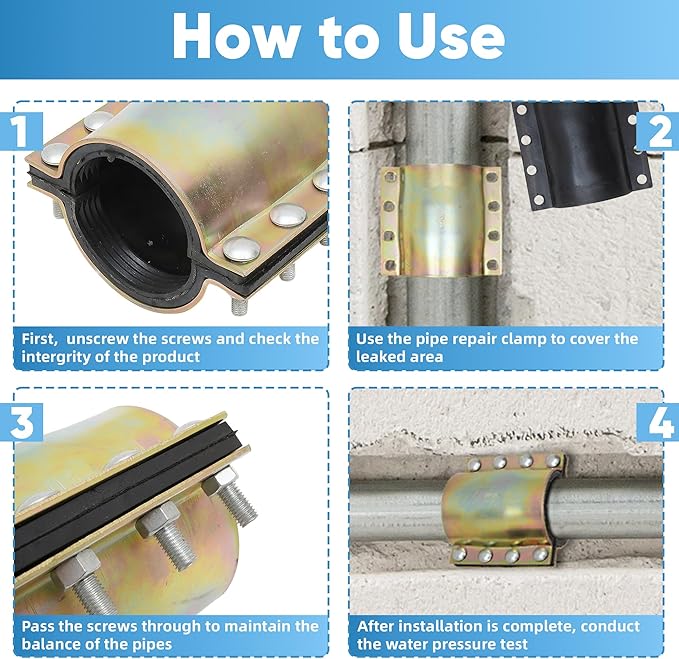 How to Use

1

First, unscrew the screws and check the intergrity of the product

2

Use the pipe repair clamp to cover the leaked area

3

Pass the screws through to maintain the balance of the pipes

4

After installation is complete, conduct the water pressure test