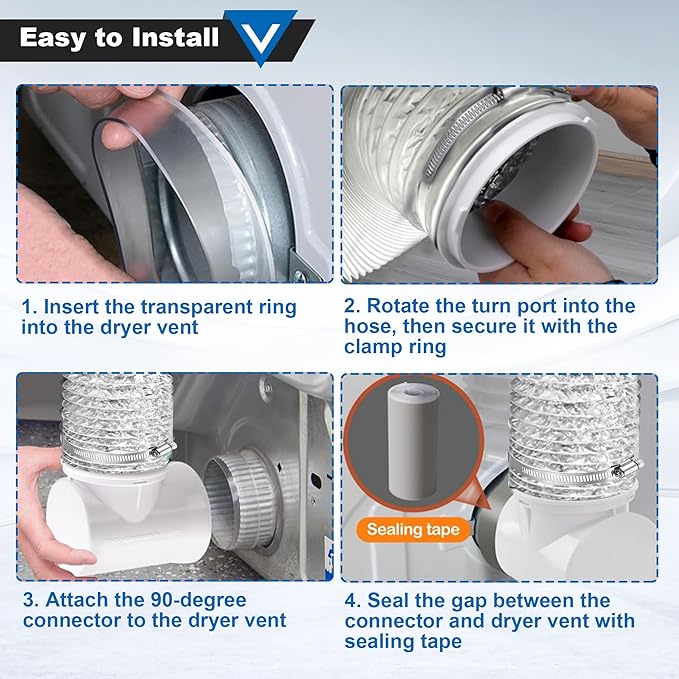 Easy to Install

1. Insert the transparent ring into the dryer vent

2. Rotate the turn port into the hose, then secure it with the clamp ring

Sealing tape

3. Attach the 90-degree connector to the dryer vent

4. Seal the gap between the connector and dryer vent with sealing tape