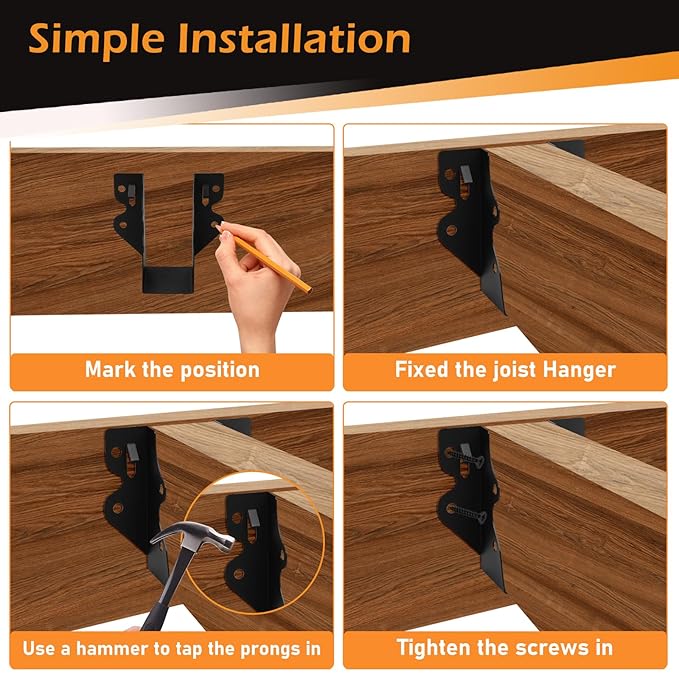 Simple Installation

Mark the position

Fixed the joist Hanger

Use a hammer to tap the prongs in

Tighten the screws in