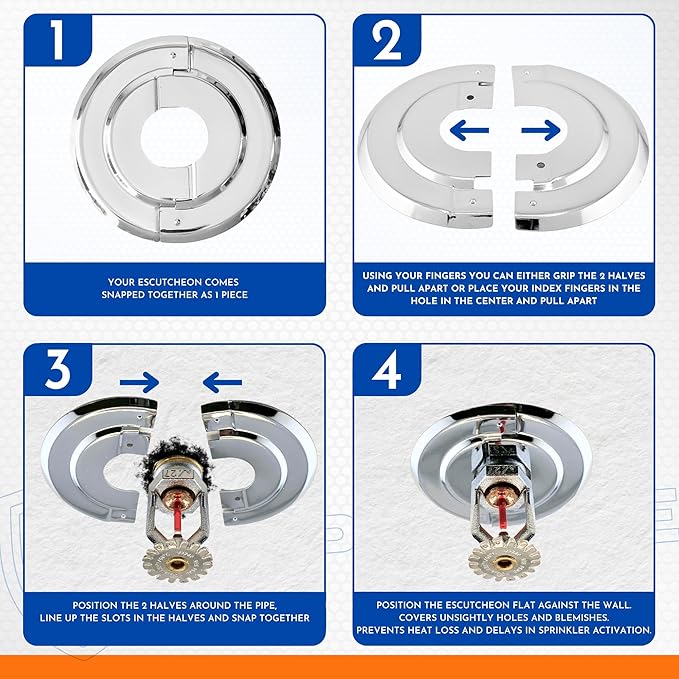 1

YOUR ESCUTCHEON COMES SNAPPED TOGETHER AS 1 PIECE

2

USING YOUR FINGERS YOU CAN EITHER GRIP THE 2 HALVES AND PULL APART OR PLACE YOUR INDEX FINGERS IN THE HOLE IN THE CENTER AND PULL APART

3

POSITION THE 2 HALVES AROUND THE PIPE, LINE UP THE SLOTS IN THE HALVES AND SNAP TOGETHER

4

POSITION THE ESCUTCHEON FLAT AGAINST THE WALL. COVERS UNSIGHTLY HOLES AND BLEMISHES. PREVENTS HEAT LOSS AND DELAYS IN SPRINKLER ACTIVATION.