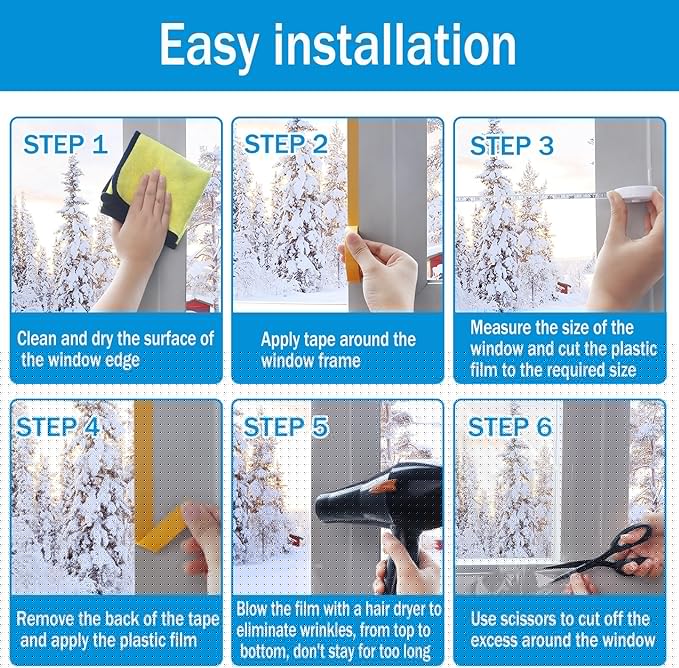 Easy installation

STEP 1

Clean and dry the surface of the window edge

STEP 2

Apply tape around the window frame

STEP 3

Measure the size of the window and cut the plastic film to the required size

STEP 4

Remove the back of the tape and apply the plastic film

STEP 5

Blow the film with a hair dryer to eliminate wrinkles, from top to bottom, don't stay for too long

STEP 6

Use scissors to cut off the excess around the window