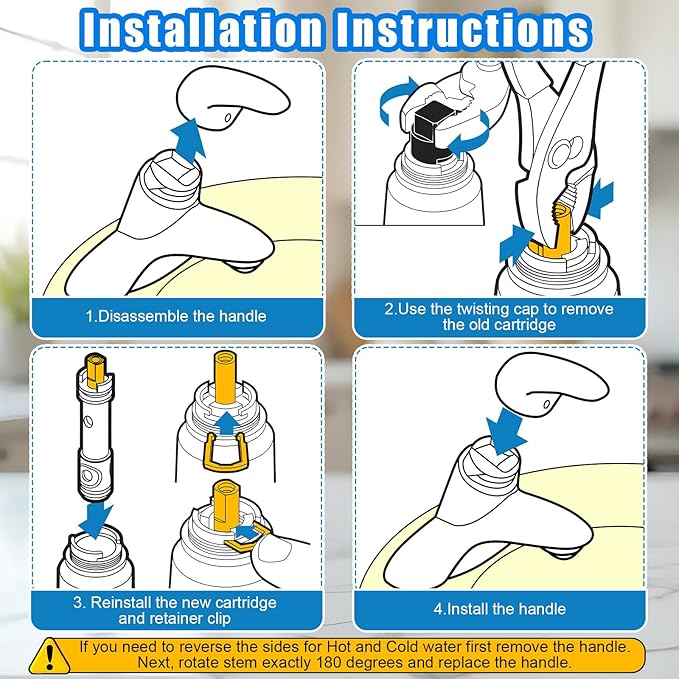 Installation Instructions

1.Disassemble the handle

2.Use the twisting cap to remove the old cartridge

3. Reinstall the new cartridge and retainer clip

4.Install the handle

If you need to reverse the sides for Hot and Cold water first remove the handle. Next, rotate stem exactly 180 degrees and replace the handle.