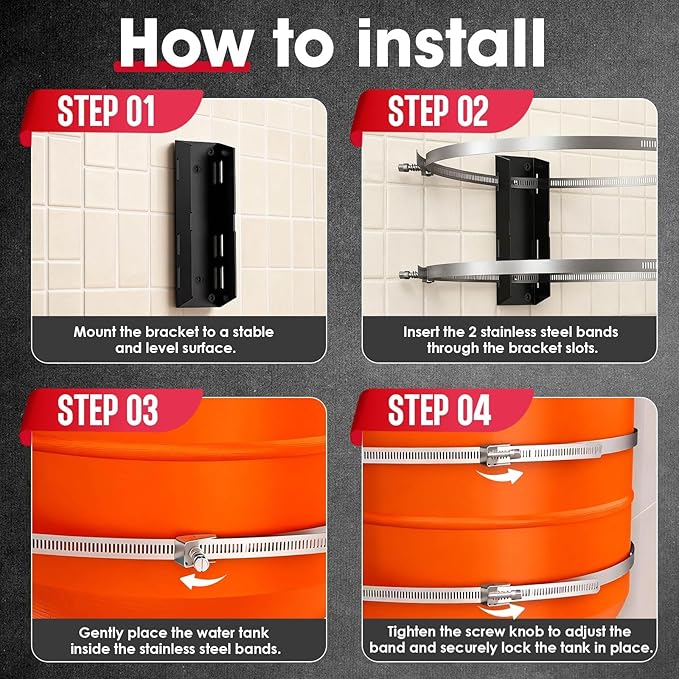 How to install

STEP 01

Mount the bracket to a stable and level surface.

STEP 02

Insert the 2 stainless steel bands through the bracket slots.

STEP 03

Gently place the water tank inside the stainless steel bands.

STEP 04

Tighten the screw knob to adjust the band and securely lock the tank in place.